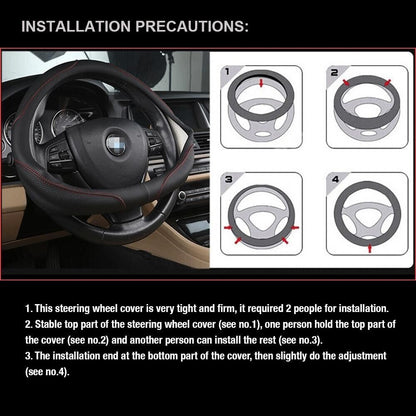 INSTALLATION PRECAUTIONS:

1

2

3

4

1. This steering wheel cover is very tight and firm, it required 2 people for installation.
2. Stable top part of the steering wheel cover (see no.1), one person hold the top part of the cover (see no.2) and another person can install the rest (see no.3).
3. The installation end at the bottom part of the cover, then slightly do the adjustment (see no.4).